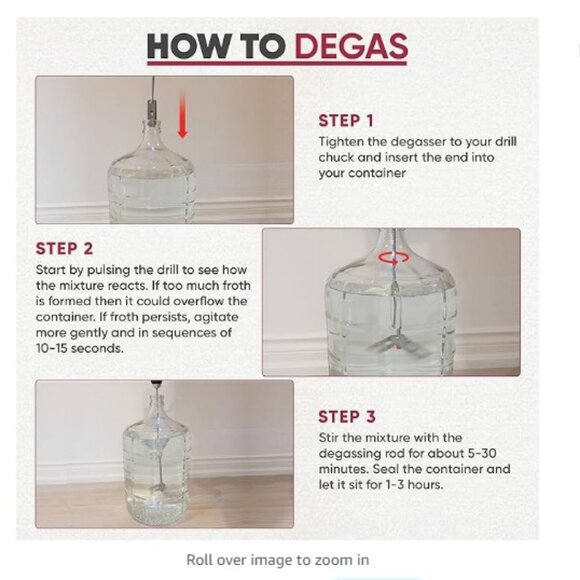 HOW TO DEGAS

STEP 1
Tighten the degasser to your drill chuck and insert the end into your container

STEP 2
Start by pulsing the drill to see how the mixture reacts. If too much froth is formed then it could overflow the container. If froth persists, agitate more gently and in sequences of 10-15 seconds.

STEP 3
Stir the mixture with the degassing rod for about 5-30 minutes. Seal the container and let it sit for 1-3 hours.

Roll over image to zoom in